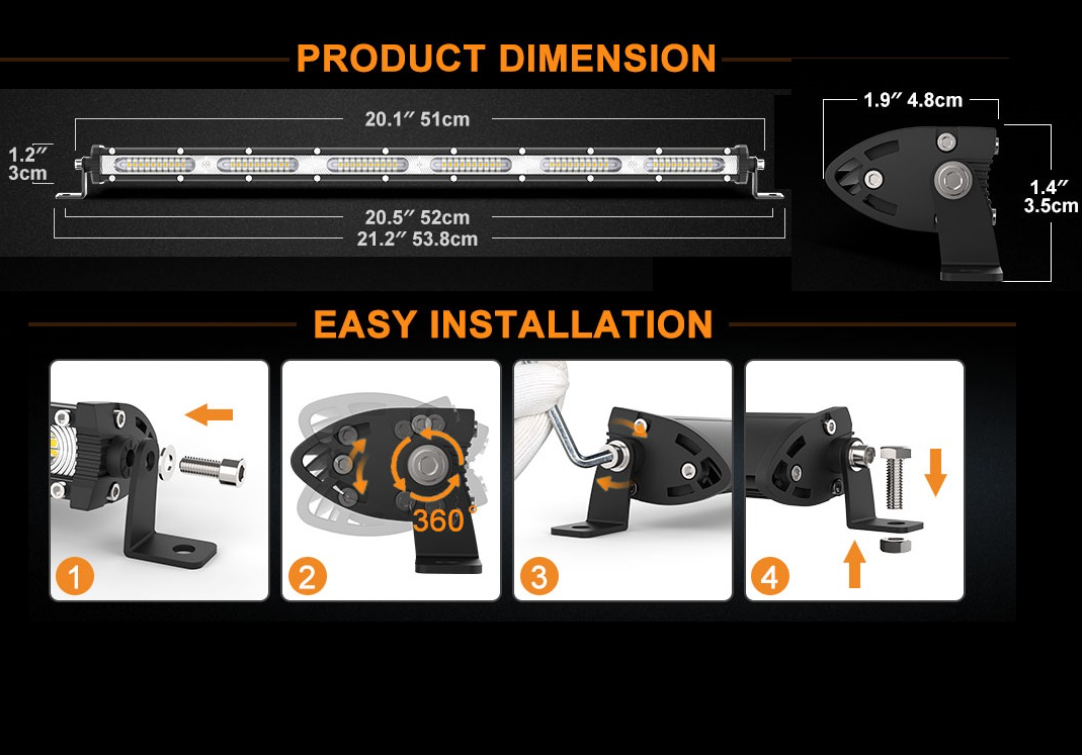 PRODUCT DIMENSION

20.1″ 51cm

1.2″
3cm

20.5″ 52cm
21.2″ 53.8cm

1.9″ 4.8cm

1.4″
3.5cm

EASY INSTALLATION

1

360°

2

3

4