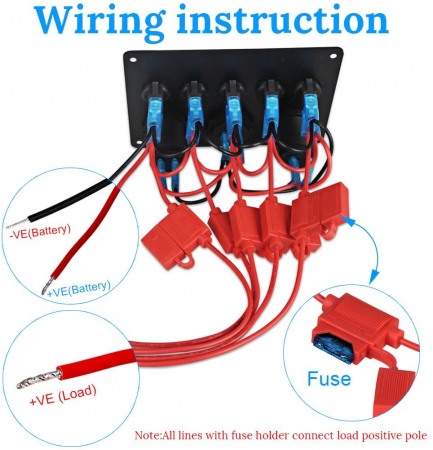 Wiring instruction

-VE(Battery)

+VE(Battery)

+VE (Load)

Fuse

Note:All lines with fuse holder connect load positive pole