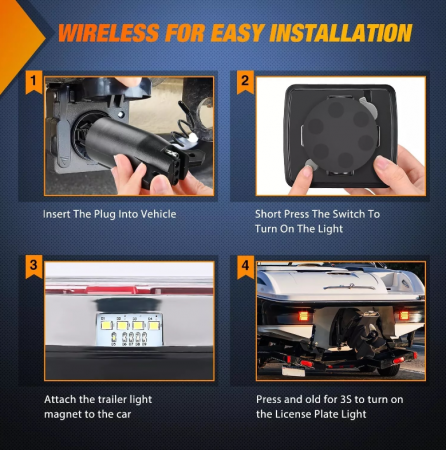 WIRELESS FOR EASY INSTALLATION

1

Insert The Plug Into Vehicle

2

Short Press The Switch To Turn On The Light

3

Attach the trailer light magnet to the car

4

Press and old for 3S to turn on the License Plate Light