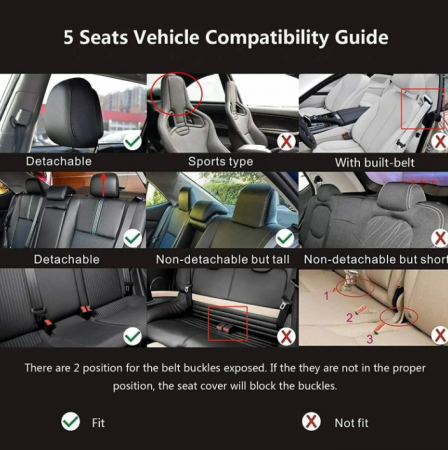 5 Seats Vehicle Compatibility Guide

Detachable

Sports type

With built-belt

Detachable

Non-detachable but tall

Non-detachable but short

1

2

3

There are 2 position for the belt buckles exposed. If the they are not in the proper position, the seat cover will block the buckles.

Fit

Not fit