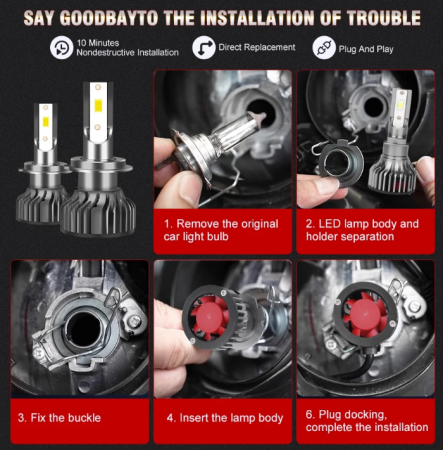 SAY GOODBAYTO THE INSTALLATION OF TROUBLE

10 Minutes Nondestructive Installation

Direct Replacement

Plug And Play

1. Remove the original car light bulb

2. LED lamp body and holder separation

3. Fix the buckle

4. Insert the lamp body

6. Plug docking, complete the installation