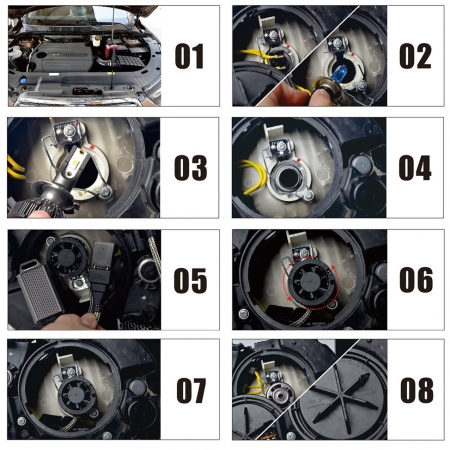 01

02

03

04

05

06

07

08