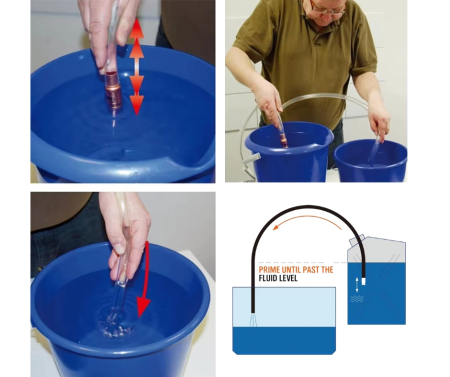 PRIME UNTIL PAST THE FLUID LEVEL