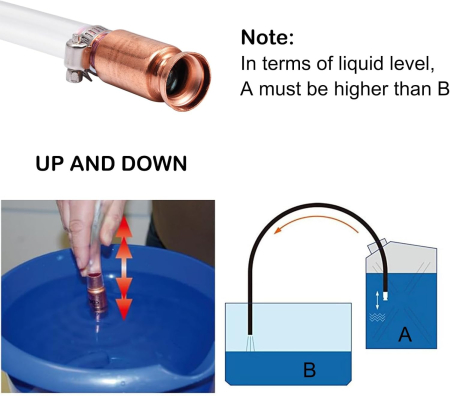 Note:
In terms of liquid level,
A must be higher than B

UP AND DOWN

A

B