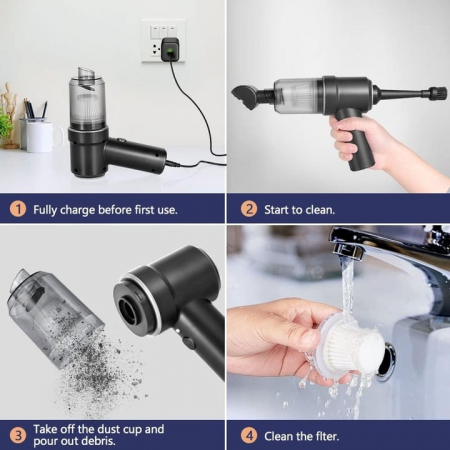 1 Fully charge before first use.

2 Start to clean.

3 Take off the dust cup and pour out debris.

4 Clean the flter.