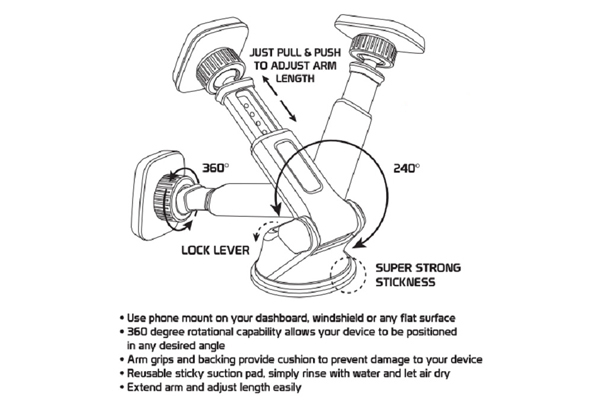 JUST PULL & PUSH TO ADJUST ARM LENGTH

360°

240°

LOCK LEVER

SUPER STRONG STICKNESS

• Use phone mount on your dashboard, windshield or any flat surface
• 360 degree rotational capability allows your device to be positioned in any desired angle
• Arm grips and backing provide cushion to prevent damage to your device
• Reusable sticky suction pad, simply rinse with water and let air dry
• Extend arm and adjust length easily