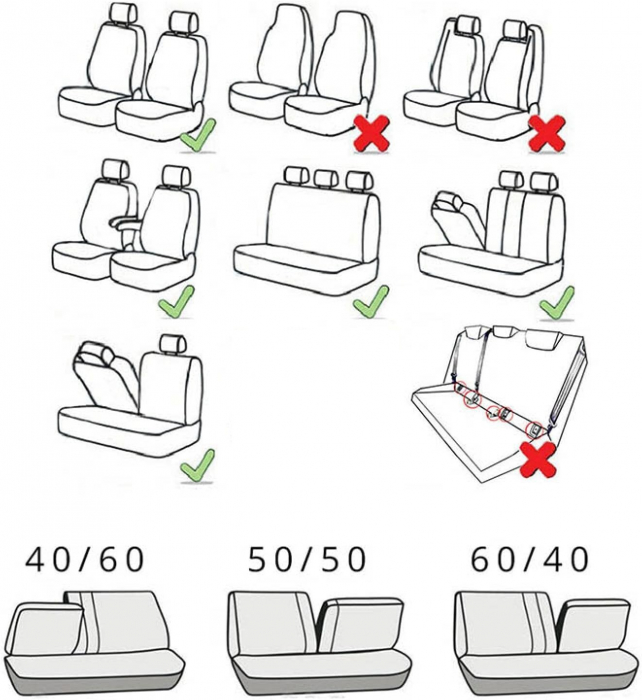 40/60

50/50

60/40