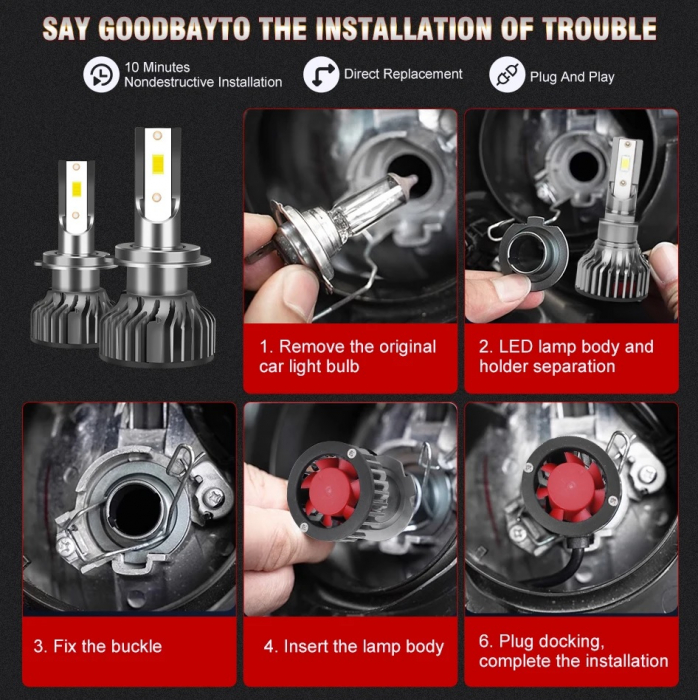 SAY GOODBAYTO THE INSTALLATION OF TROUBLE

10 Minutes Nondestructive Installation

Direct Replacement

Plug And Play

1. Remove the original car light bulb

2. LED lamp body and holder separation

3. Fix the buckle

4. Insert the lamp body

6. Plug docking, complete the installation