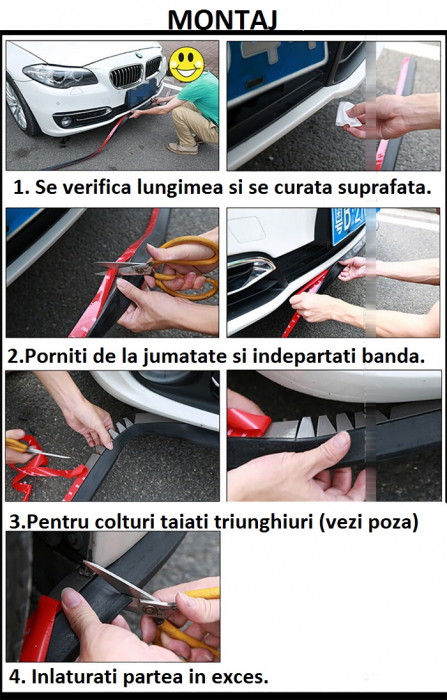 MONTAJ

1. Se verifica lungimea si se curata suprafata.

2.Porniti de la jumatate si indepartati banda.

3.Pentru colturi taiati triunghiuri (vezi poza)

4. Inlaturati partea in exces.