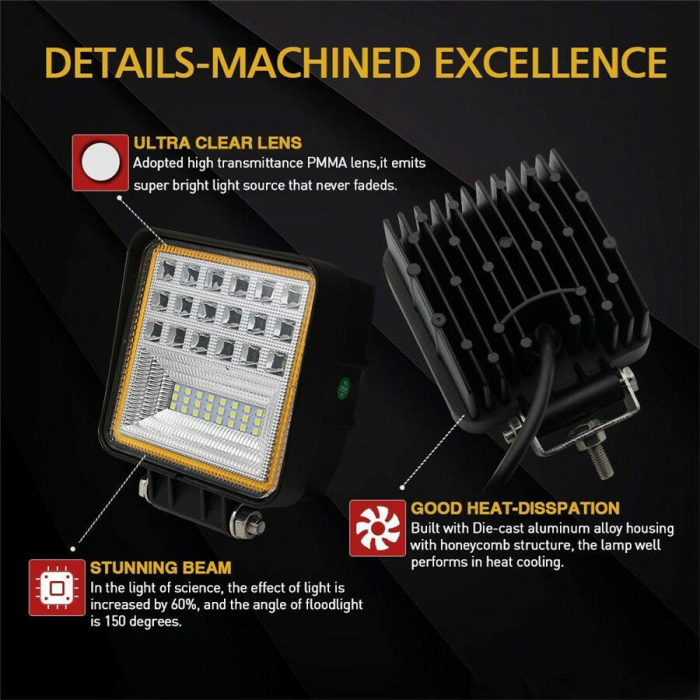 DETAILS-MACHINED EXCELLENCE

ULTRA CLEAR LENS
Adopted high transmittance PMMA lens,it emits super bright light source that never fadeds.

GOOD HEAT-DISSPATION
Built with Die-cast aluminum alloy housing with honeycomb structure, the lamp well performs in heat cooling.

STUNNING BEAM
In the light of science, the effect of light is increased by 60%, and the angle of floodlight is 150 degrees.