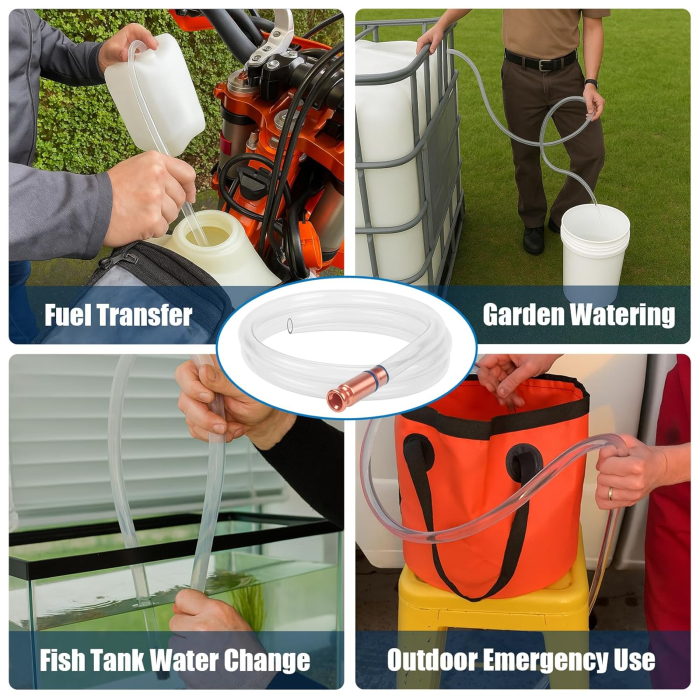 Fuel Transfer

Garden Watering

Fish Tank Water Change

Outdoor Emergency Use