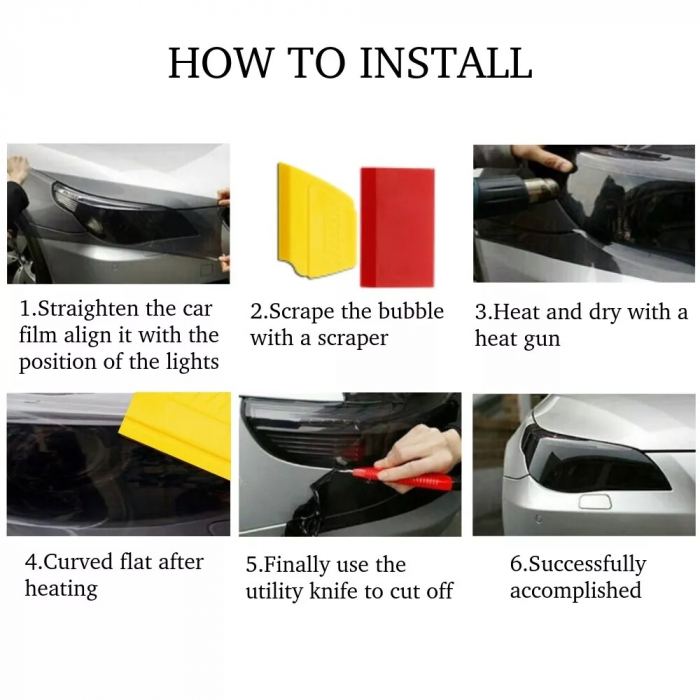 HOW TO INSTALL

1.Straighten the car film align it with the position of the lights

2.Scrape the bubble with a scraper

3.Heat and dry with a heat gun

4.Curved flat after heating

5.Finally use the utility knife to cut off

6.Successfully accomplished