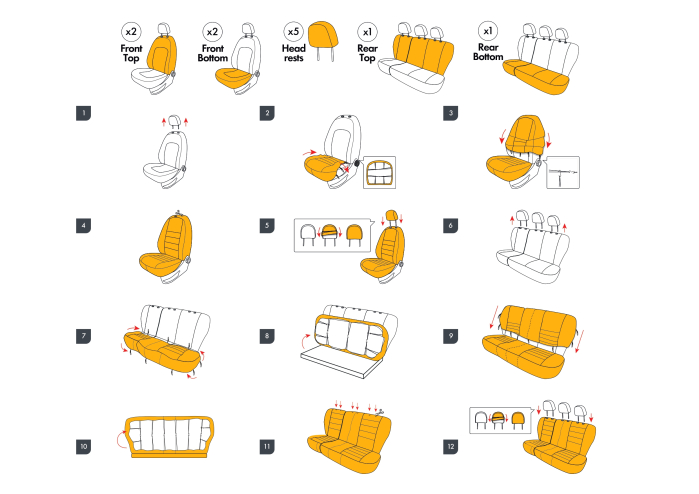 x2
Front Top

x2
Front Bottom

x5
Head rests

x1
Rear Top

x1
Rear Bottom

1

2

3

4

5

6

7

8

9

10

11

12