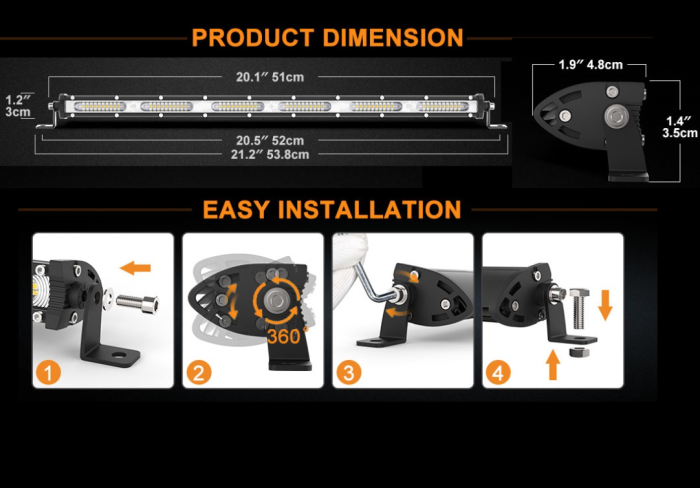 PRODUCT DIMENSION

20.1″ 51cm

1.2″ 3cm

20.5″ 52cm

21.2″ 53.8cm

1.9″ 4.8cm

1.4″ 3.5cm

EASY INSTALLATION

1

360°

2

3

4