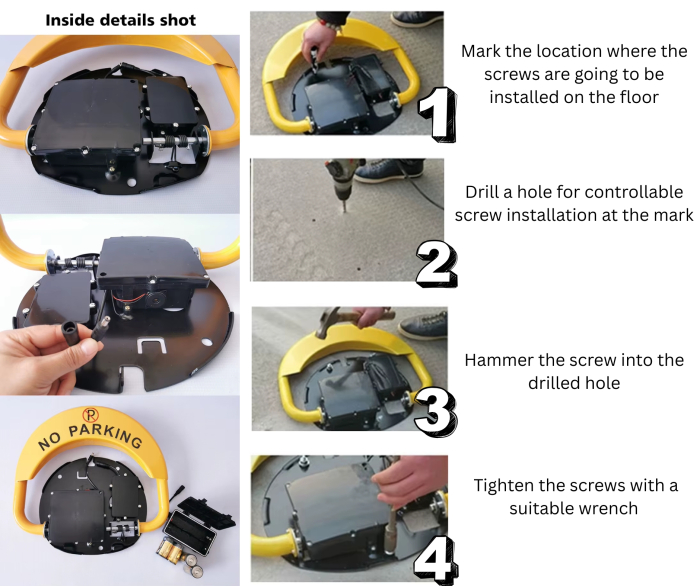 Inside details shot

P
NO PARKING

1
Mark the location where the screws are going to be installed on the floor

2
Drill a hole for controllable screw installation at the mark

3
Hammer the screw into the drilled hole

4
Tighten the screws with a suitable wrench