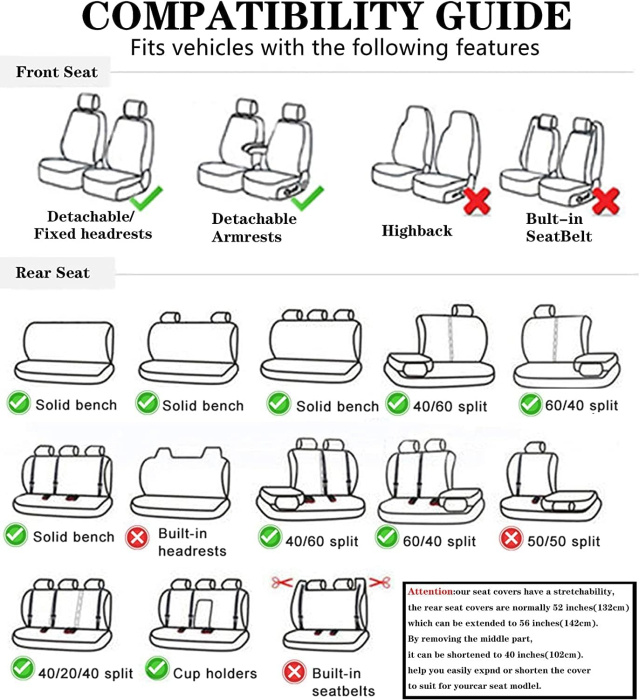 COMPATIBILITY GUIDE
Fits vehicles with the following features

Front Seat

Detachable/
Fixed headrests

Detachable
Armrests

Highback

Bult-in
SeatBelt

Rear Seat

Solid bench

Solid bench

Solid bench

40/60 split

60/40 split

Solid bench

Built-in
headrests

40/60 split

60/40 split

50/50 split

40/20/40 split

Cup holders

Built-in
seatbelts

Attention:our seat covers have a stretchability,
the rear seat covers are normally 52 inches(132cm)
which can be extended to 56 inches(142cm).
By removing the middle part,
it can be shortened to 40 inches(102cm).
help you easily expnd or shorten the cover
to suit for yourcar seat modlel.