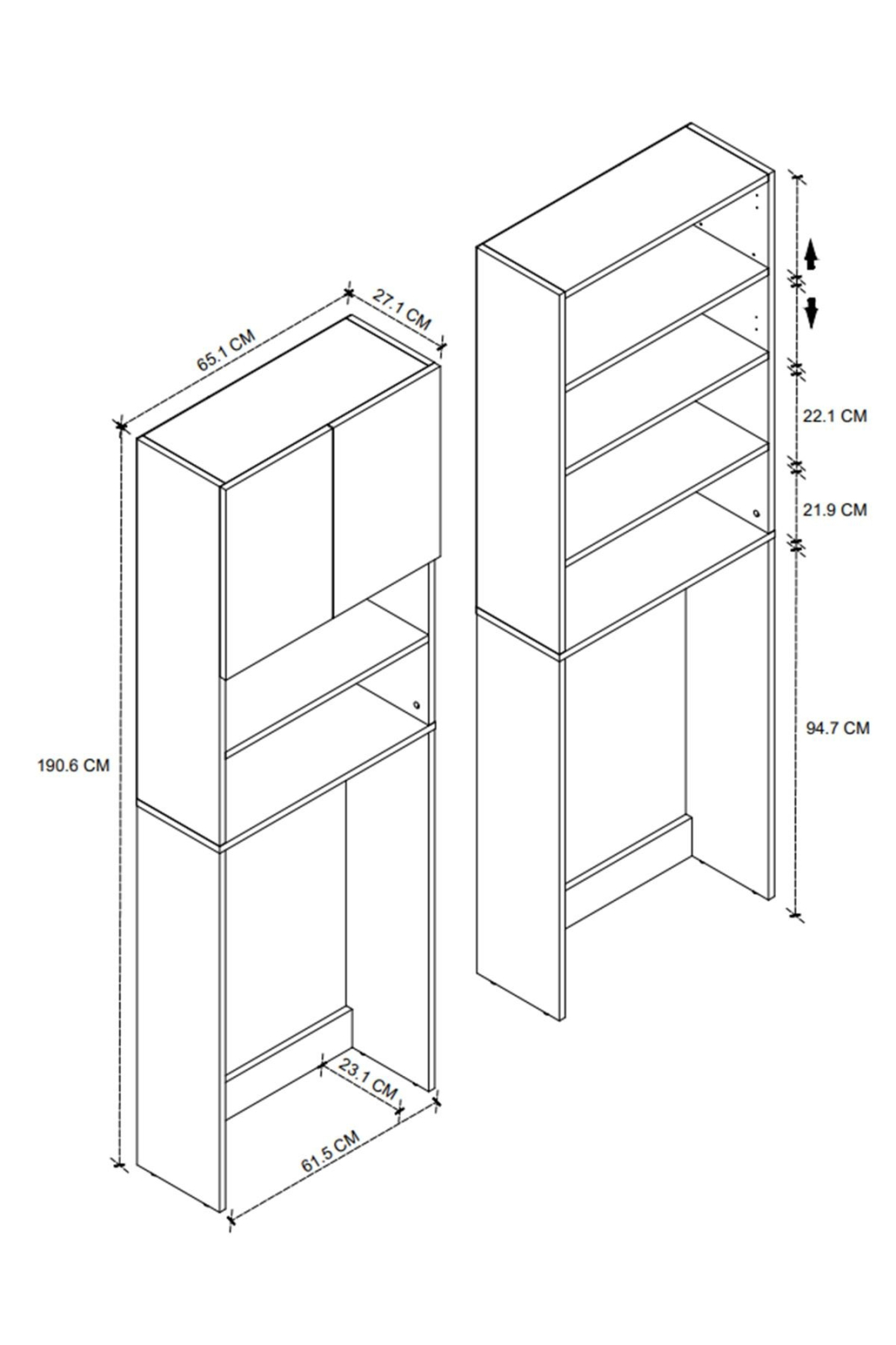 65.1 CM
27.1 CM
190.6 CM
23.1 CM
61.5 CM
22.1 CM
21.9 CM
94.7 CM