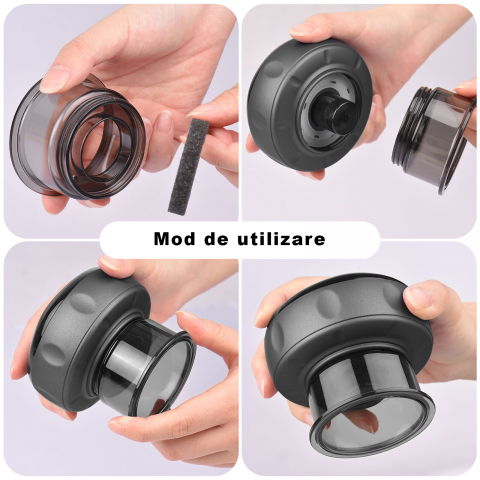 Mod de utilizare