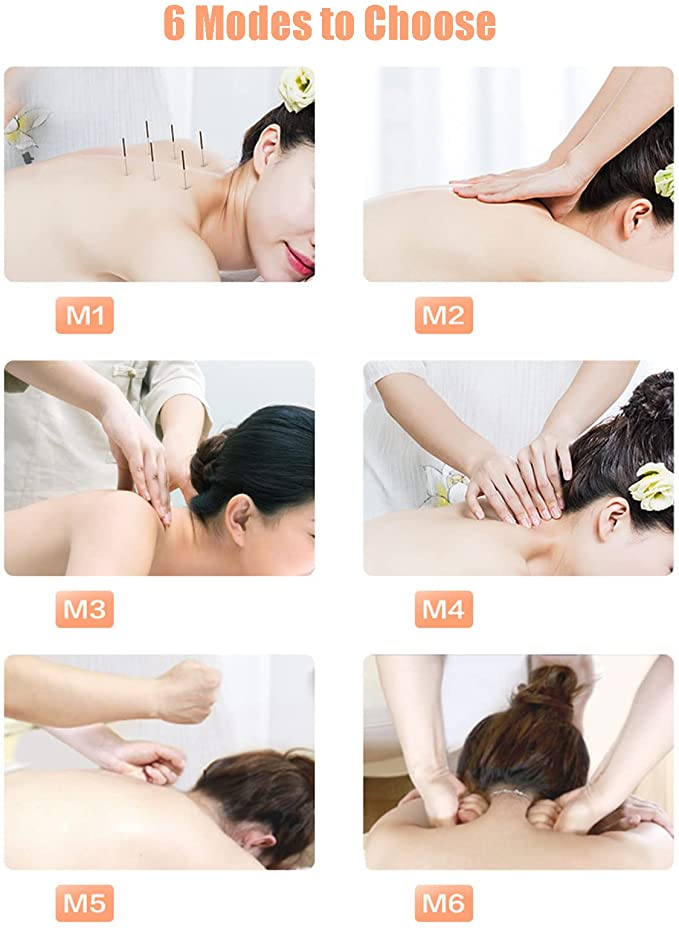 6 Modes to Choose

M1

M2

M3

M4

M5

M6