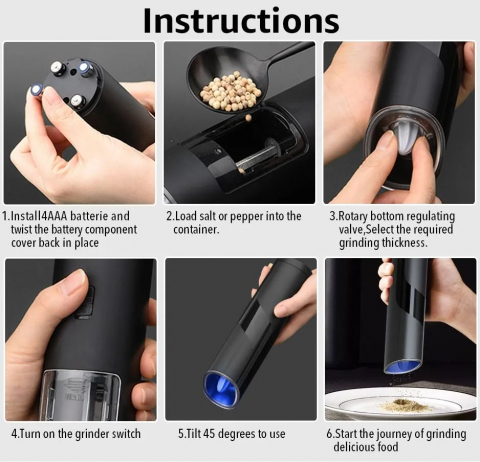 Instructions

1.Install4AAA batterie and twist the battery component cover back in place

2.Load salt or pepper into the container.

3.Rotary bottom regulating valve,Select the required grinding thickness.

4.Turn on the grinder switch

5.Tilt 45 degrees to use

6.Start the journey of grinding delicious food