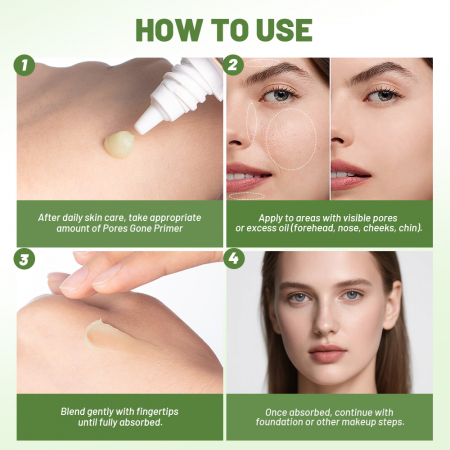 HOW TO USE

1

After daily skin care, take appropriate amount of Pores Gone Primer

2

Apply to areas with visible pores or excess oil (forehead, nose, cheeks, chin).

3

Blend gently with fingertips until fully absorbed.

4

Once absorbed, continue with foundation or other makeup steps.