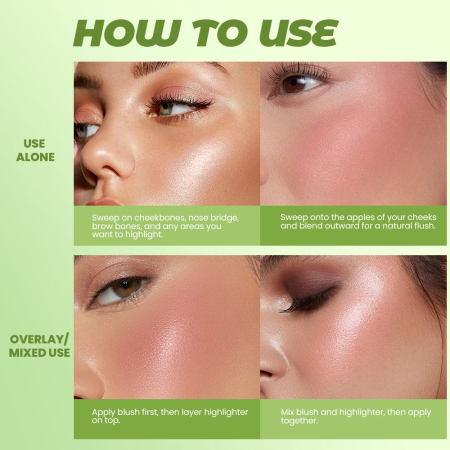 HOW TO USE

USE ALONE

Sweep on cheekbones, nose bridge, brow bones, and any areas you want to highlight.

Sweep onto the apples of your cheeks and blend outward for a natural flush.

OVERLAY/ MIXED USE

Apply blush first, then layer highlighter on top.

Mix blush and highlighter, then apply together.