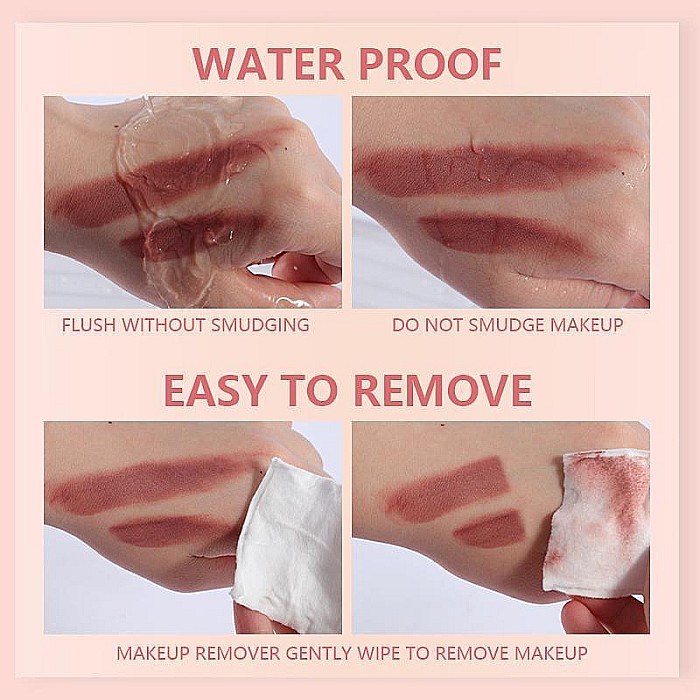 WATER PROOF

FLUSH WITHOUT SMUDGING

DO NOT SMUDGE MAKEUP

EASY TO REMOVE

MAKEUP REMOVER GENTLY WIPE TO REMOVE MAKEUP