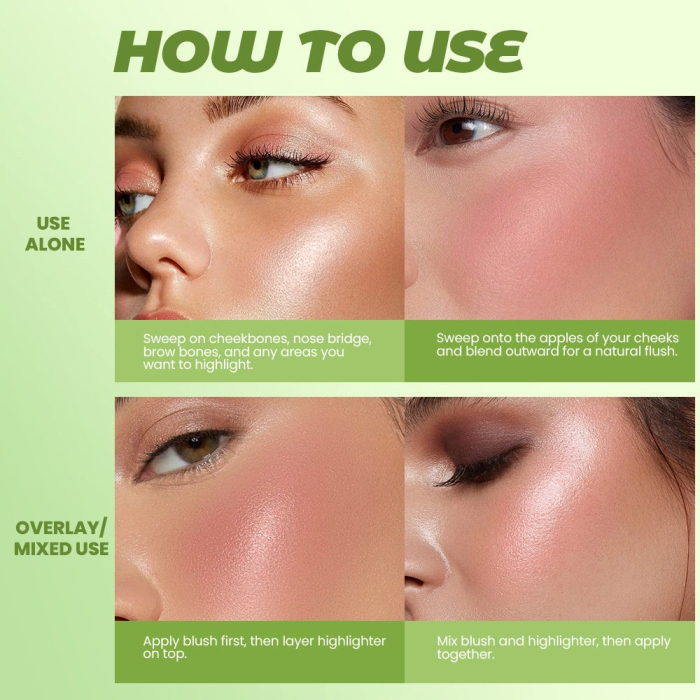 HOW TO USE

USE ALONE

Sweep on cheekbones, nose bridge, brow bones, and any areas you want to highlight.

Sweep onto the apples of your cheeks and blend outward for a natural flush.

OVERLAY/ MIXED USE

Apply blush first, then layer highlighter on top.

Mix blush and highlighter, then apply together.