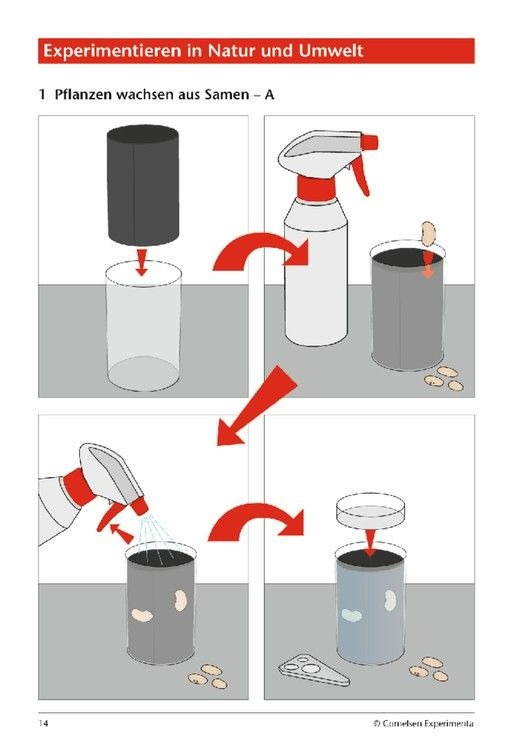 Experimentieren in Natur und Umwelt

1 Pflanzen wachsen aus Samen – A

14

© Cornelsen Experimenta