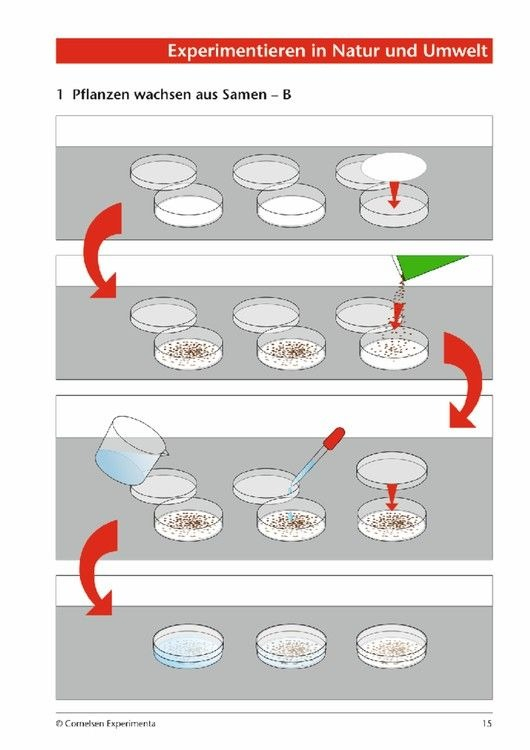 Experimentieren in Natur und Umwelt

1 Pflanzen wachsen aus Samen – B

© Cornelsen Experimenta

15