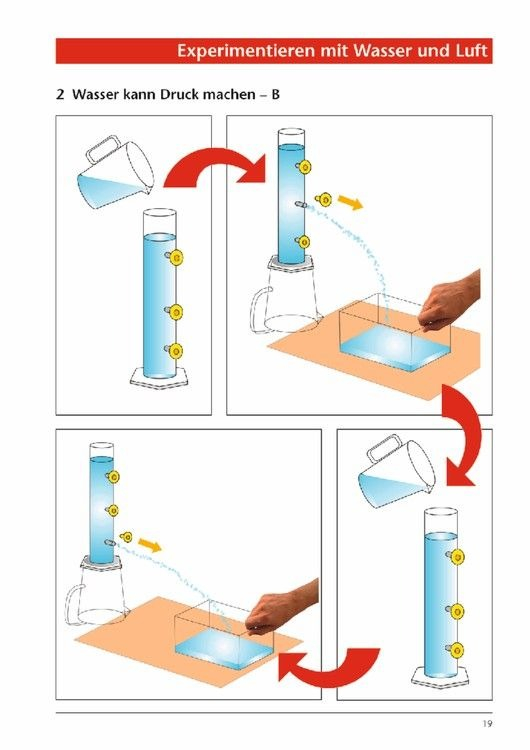 Experimentieren mit Wasser und Luft

2 Wasser kann Druck machen – B

19