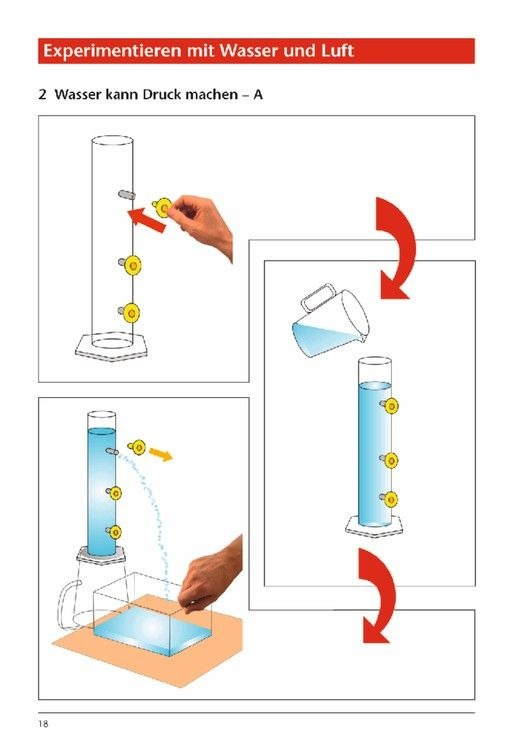 Experimentieren mit Wasser und Luft

2 Wasser kann Druck machen – A

18