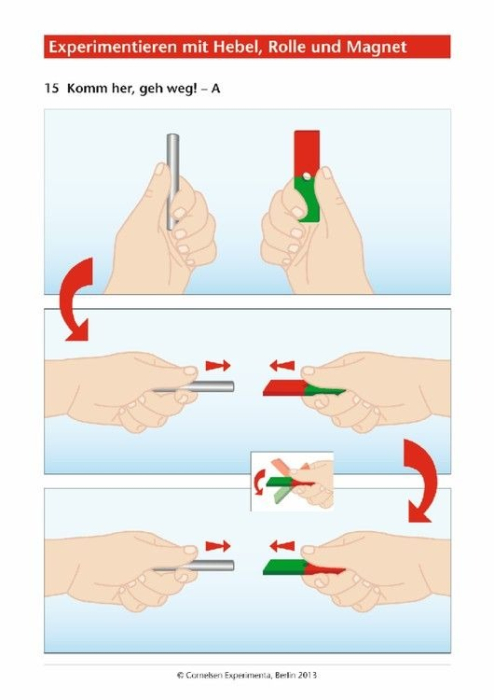 Experimentieren mit Hebel, Rolle und Magnet

15 Komm her, geh weg! – A

© Cornelsen Experimenta, Berlin 2013