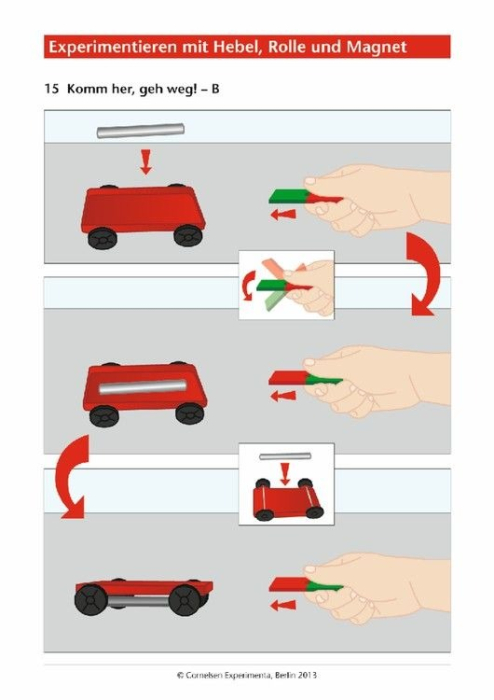 Experimentieren mit Hebel, Rolle und Magnet

15 Komm her, geh weg! – B

© Cornelsen Experimenta, Berlin 2013