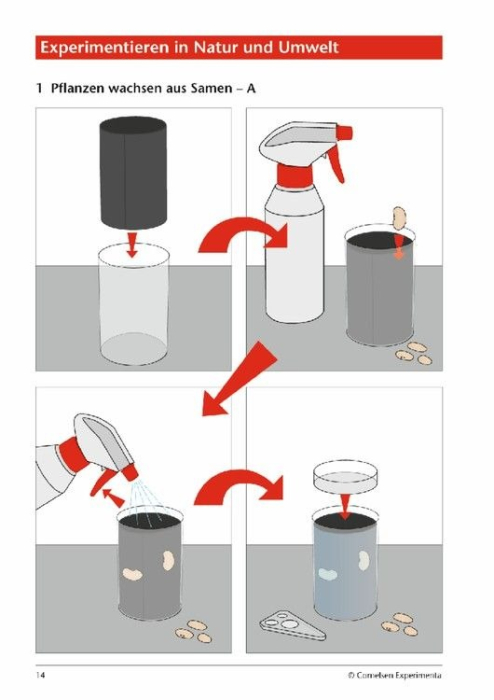 Experimentieren in Natur und Umwelt

1 Pflanzen wachsen aus Samen – A

14

© Cornelsen Experimenta