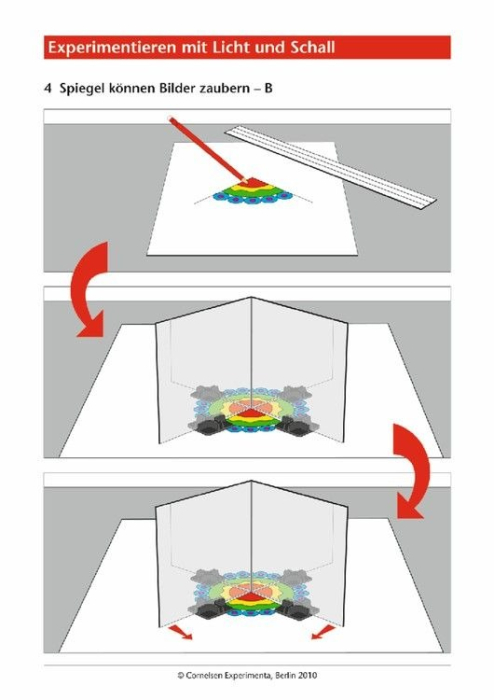 Experimentieren mit Licht und Schall

4 Spiegel können Bilder zaubern – B

© Cornelsen Experimenta, Berlin 2010