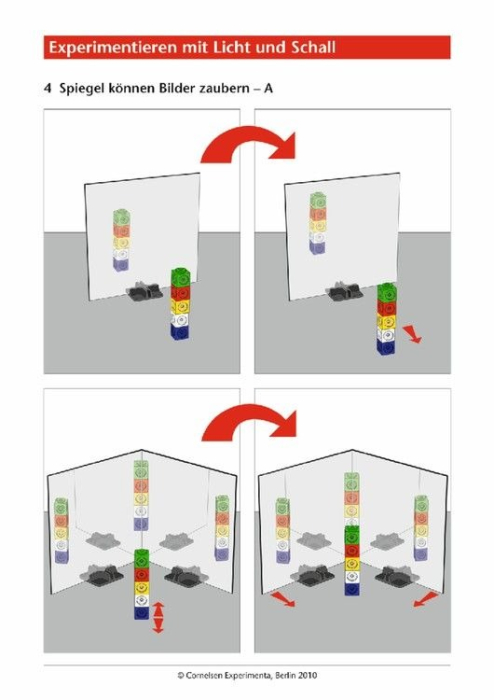 Experimentieren mit Licht und Schall

4 Spiegel können Bilder zaubern – A

© Cornelsen Experimenta, Berlin 2010