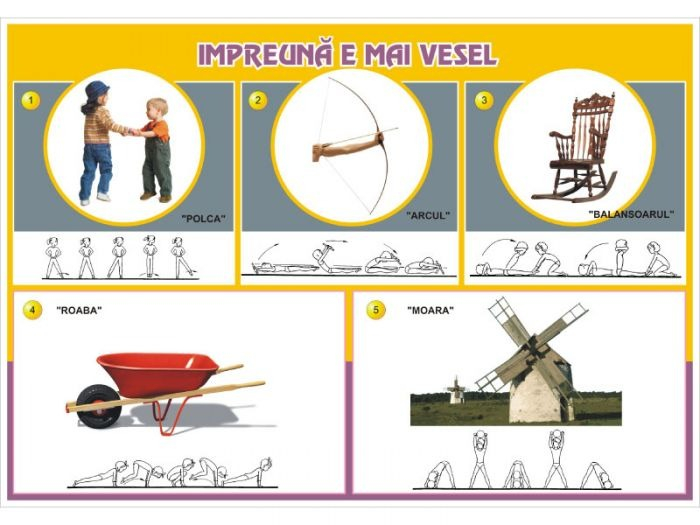 IMPREUNĂ E MAI VESEL

1

"POLCA"

2

"ARCUL"

3

"BALANSOARUL"

4

"ROABA"

5

"MOARA"