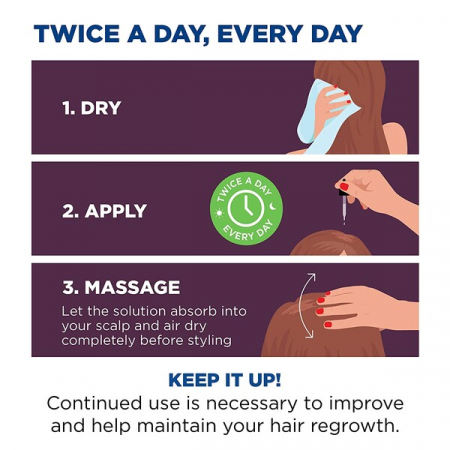 TWICE A DAY, EVERY DAY

1. DRY

2. APPLY

TWICE A DAY
EVERY DAY

3. MASSAGE
Let the solution absorb into your scalp and air dry completely before styling

KEEP IT UP!
Continued use is necessary to improve and help maintain your hair regrowth.