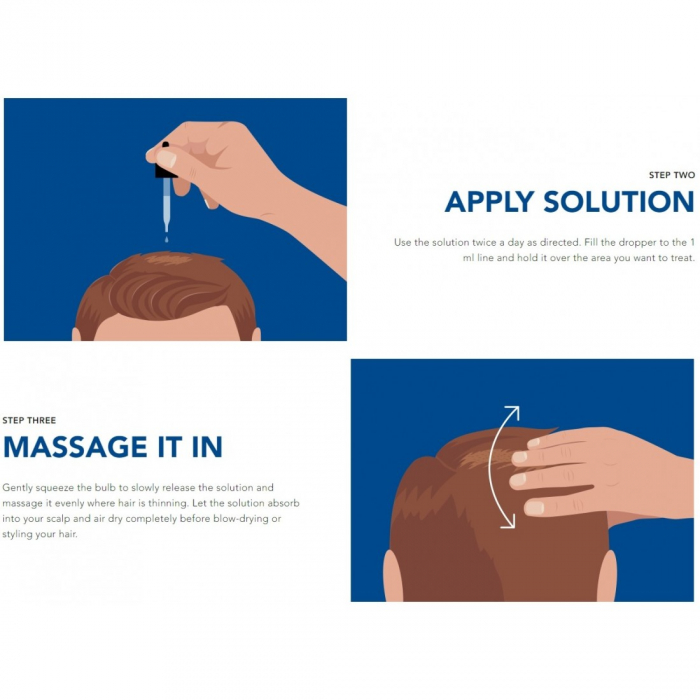 STEP TWO
APPLY SOLUTION

Use the solution twice a day as directed. Fill the dropper to the 1 ml line and hold it over the area you want to treat.

STEP THREE
MASSAGE IT IN

Gently squeeze the bulb to slowly release the solution and massage it evenly where hair is thinning. Let the solution absorb into your scalp and air dry completely before blow-drying or styling your hair.