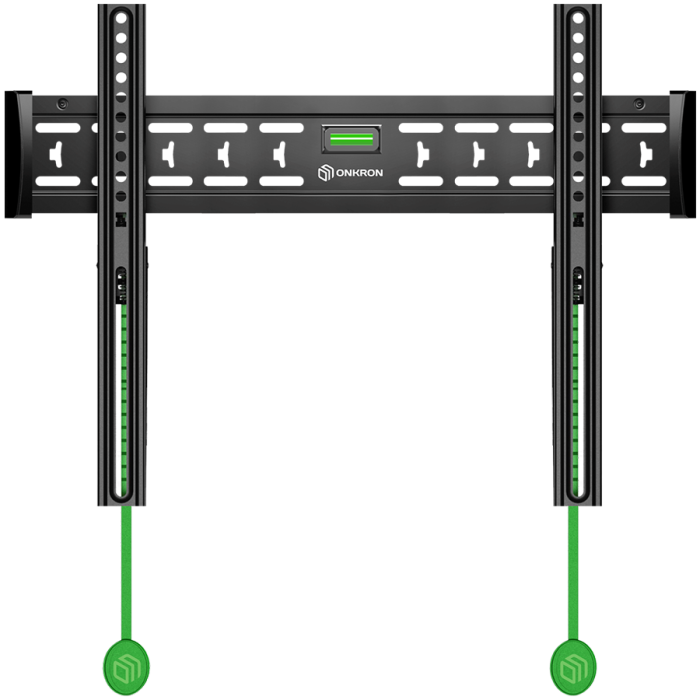 ONKRON