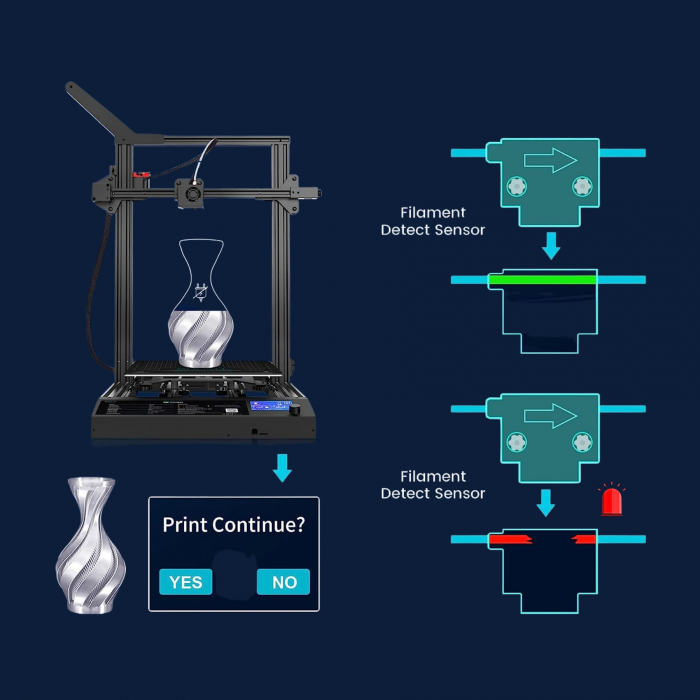 Filament
Detect Sensor

Filament
Detect Sensor

Print Continue?

YES

NO