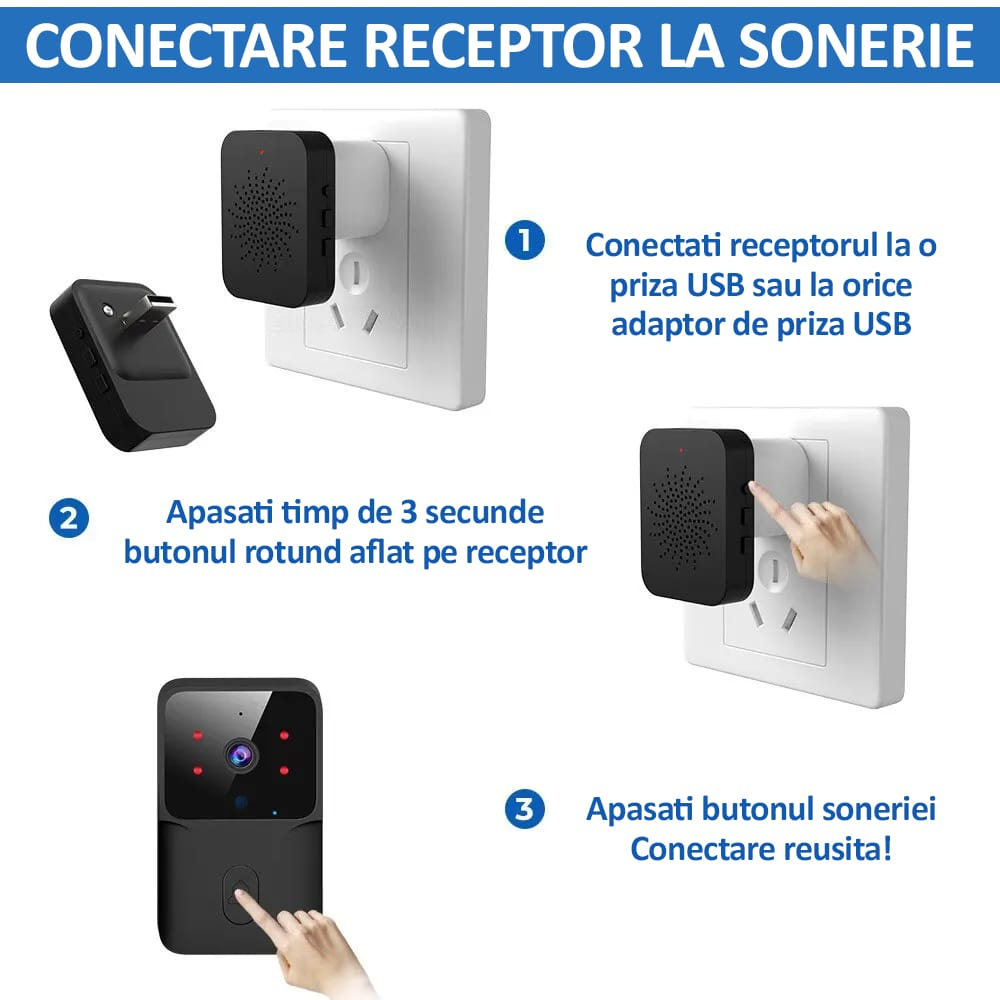 CONECTARE RECEPTOR LA SONERIE

1 Conectati receptorul la o priza USB sau la orice adaptor de priza USB

2 Apasati timp de 3 secunde butonul rotund aflat pe receptor

3 Apasati butonul soneriei Conectare reusita!