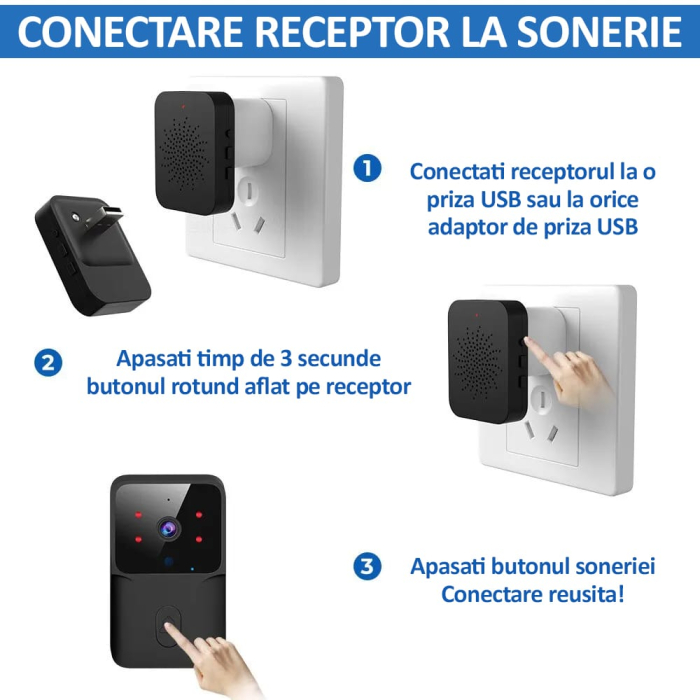 CONECTARE RECEPTOR LA SONERIE

1 Conectati receptorul la o priza USB sau la orice adaptor de priza USB

2 Apasati timp de 3 secunde butonul rotund aflat pe receptor

3 Apasati butonul soneriei Conectare reusita!