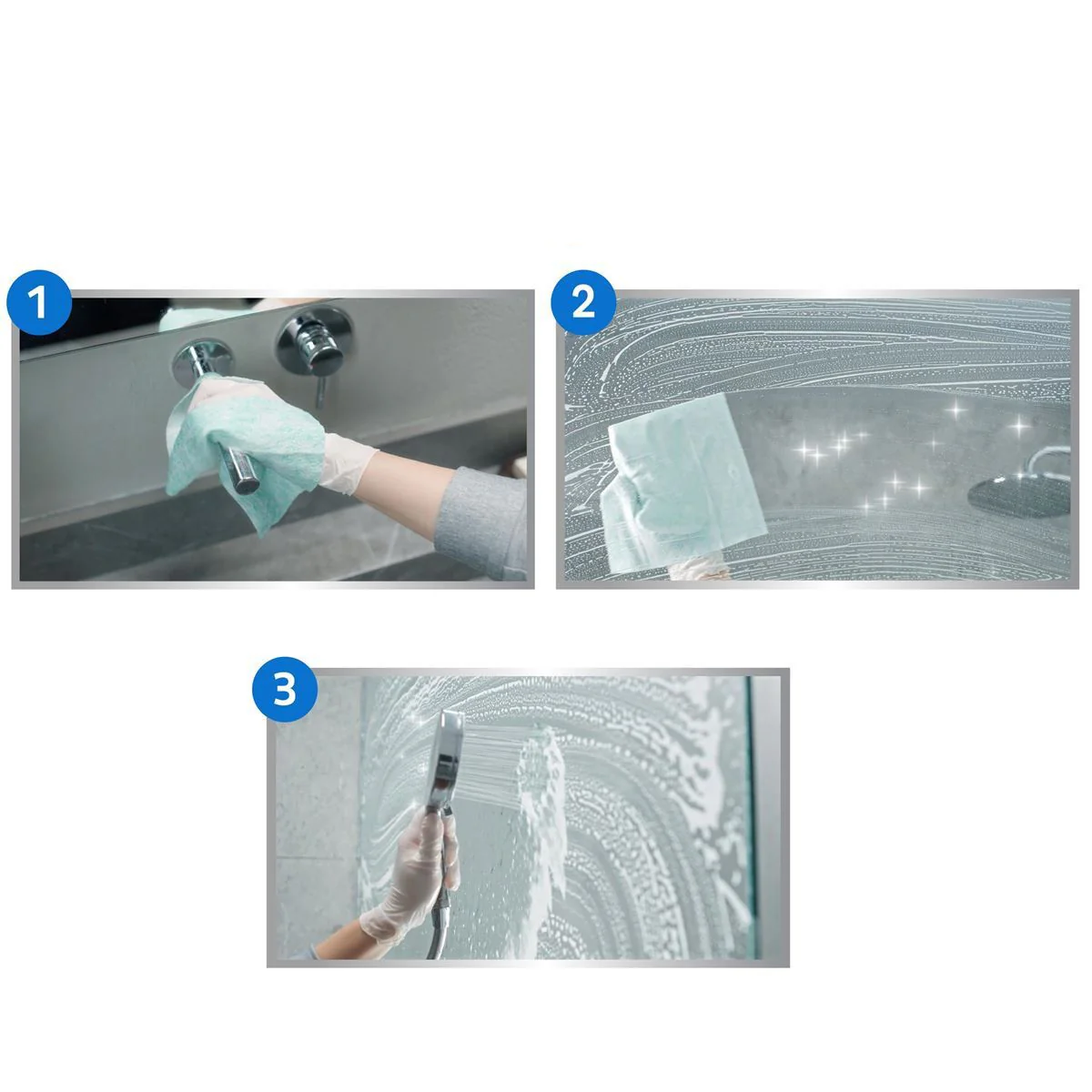 1

2

3