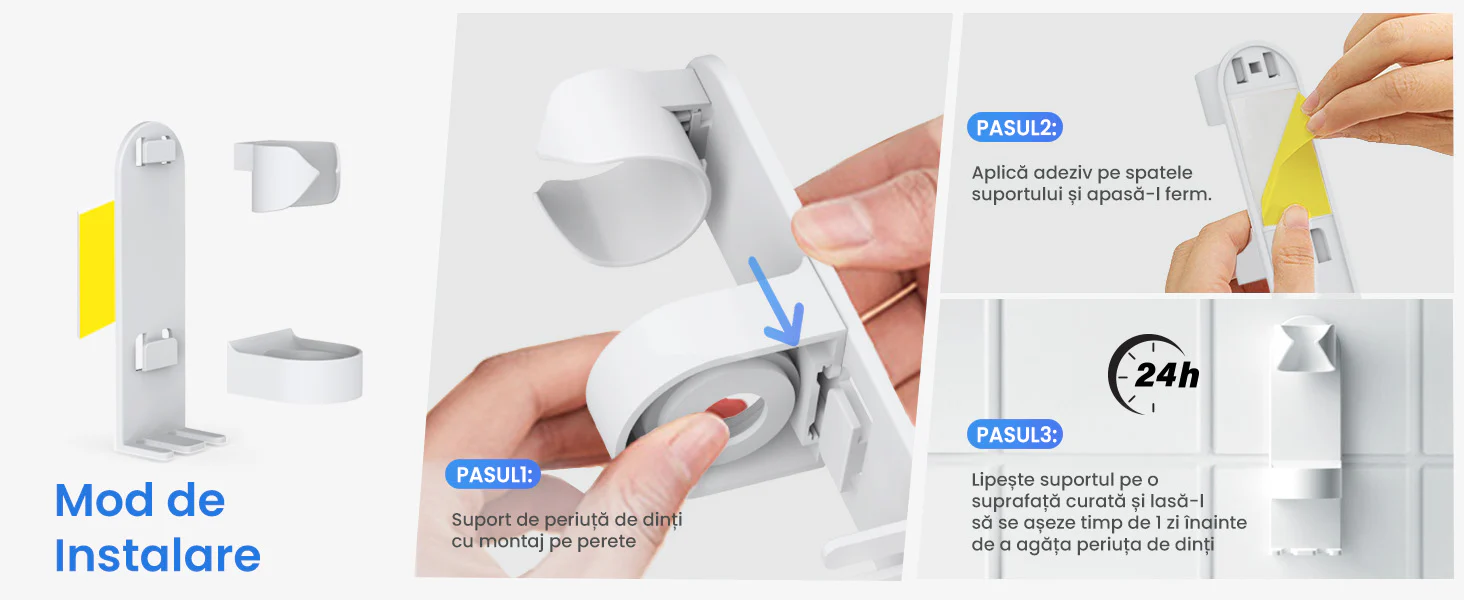 Mod de Instalare

PASUL1:

Suport de periuță de dinți cu montaj pe perete

PASUL2:

Aplică adeziv pe spatele suportului și apasă-l ferm.

24h

PASUL3:

Lipește suportul pe o suprafață curată și lasă-l să se așeze timp de 1 zi înainte de a agăța periuța de dinți