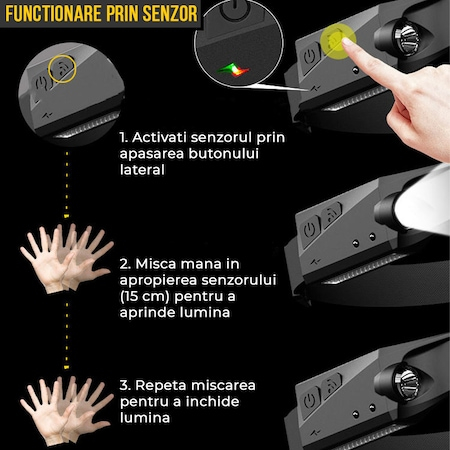 FUNCTIONARE PRIN SENZOR

1. Activati senzorul prin apasarea butonului lateral

2. Misca mana in apropierea senzorului (15 cm) pentru a aprinde lumina

3. Repeta miscarea pentru a inchide lumina