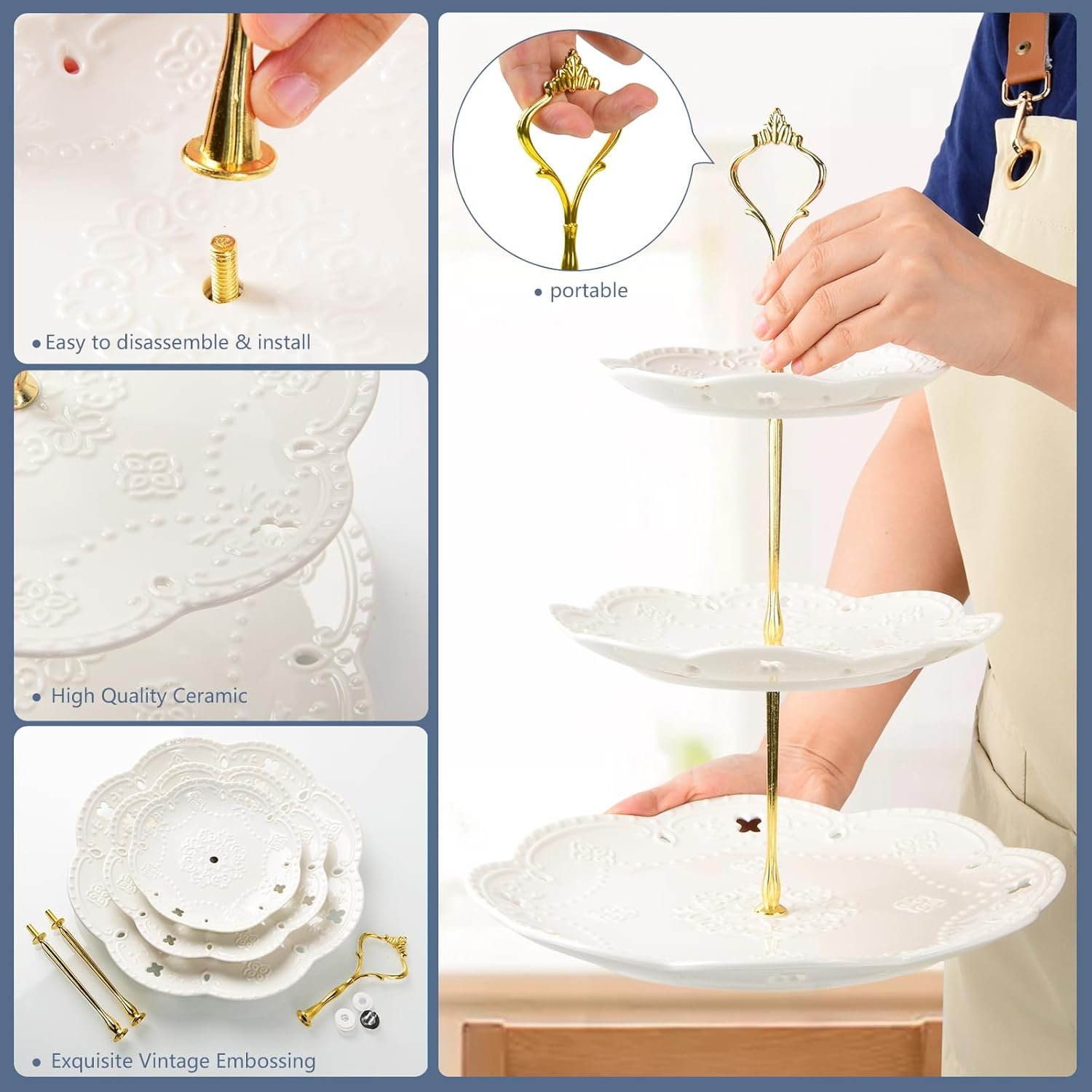 • Easy to disassemble & install

• High Quality Ceramic

• Exquisite Vintage Embossing

• portable