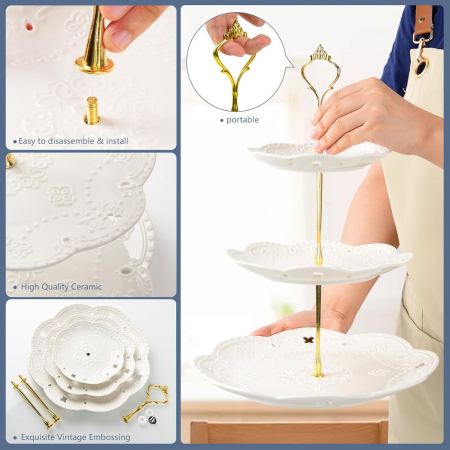 • Easy to disassemble & install

• High Quality Ceramic

• Exquisite Vintage Embossing

• portable