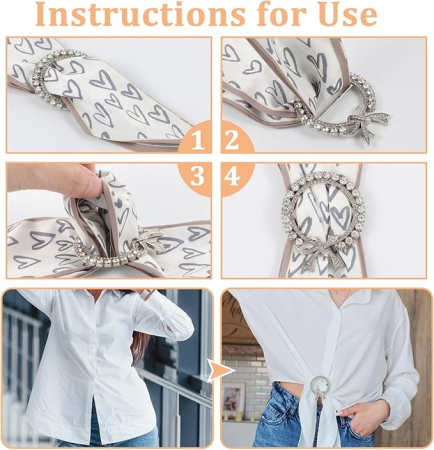 Instructions for Use

1

2

3

4